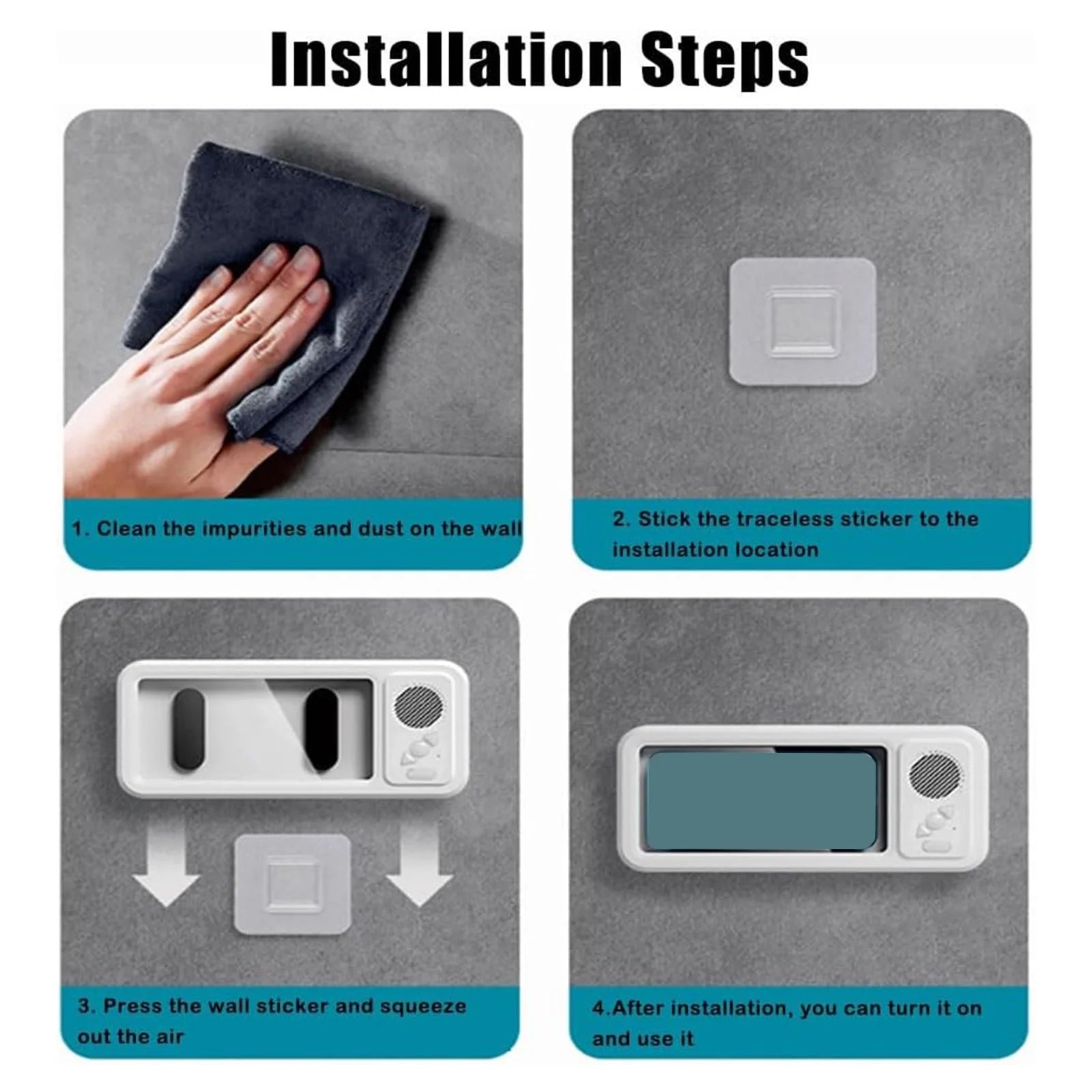 Installation Steps

1. Clean the impurities and dust on the wall

2. Stick the traceless sticker to the installation location

3. Press the wall sticker and squeeze out the air

4.After installation, you can turn it on and use it