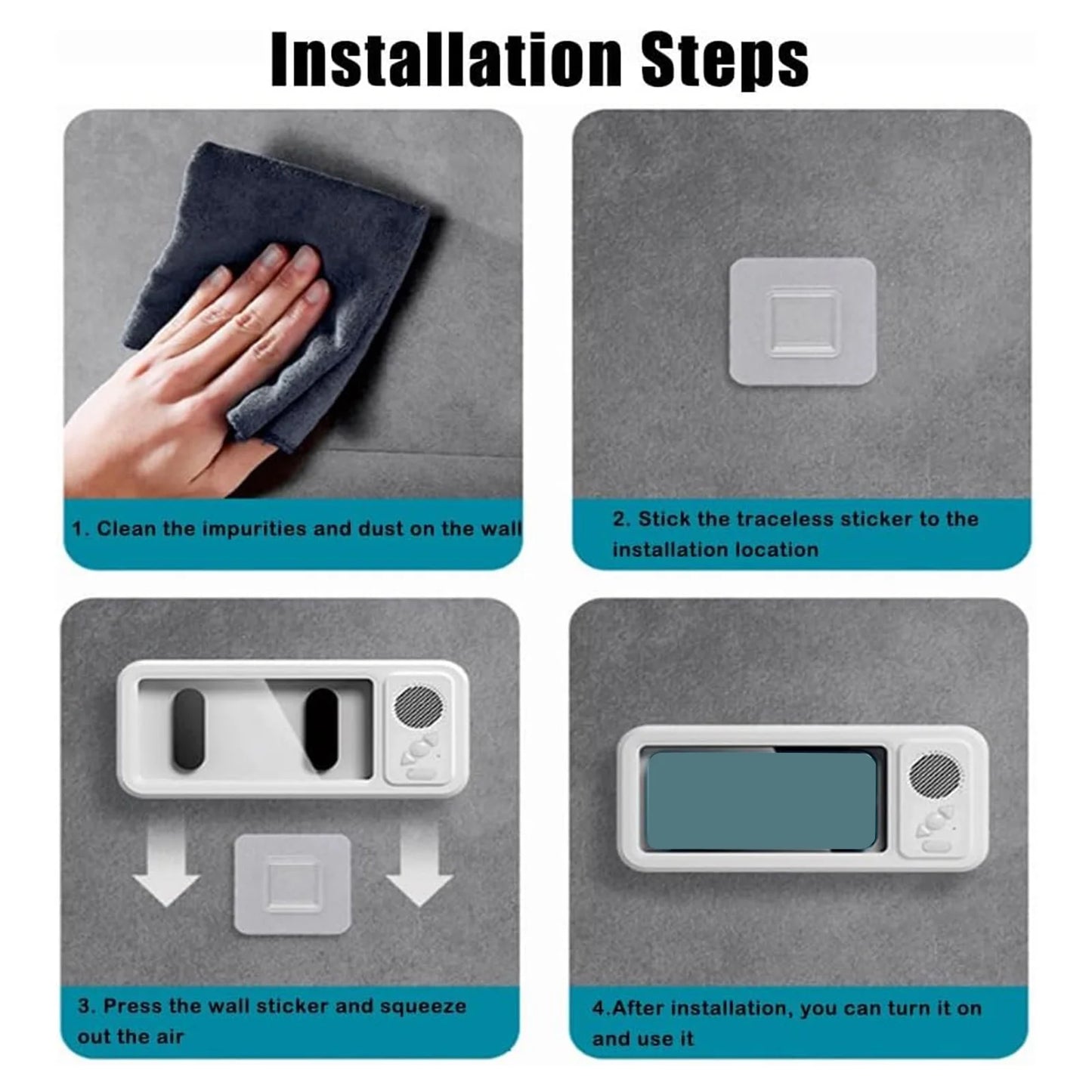 Installation Steps

1. Clean the impurities and dust on the wall

2. Stick the traceless sticker to the installation location

3. Press the wall sticker and squeeze out the air

4.After installation, you can turn it on and use it